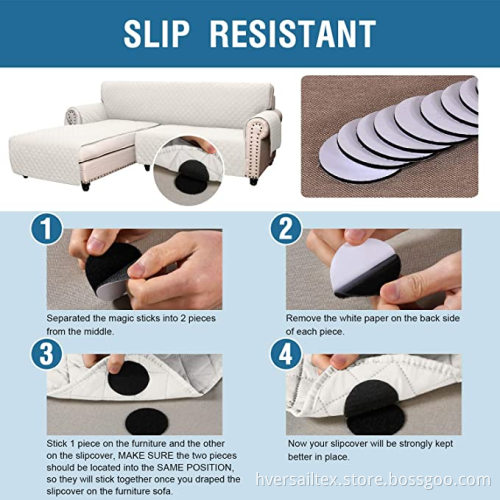 SLIP RESISTANT

1

Separated the magic sticks into 2 pieces from the middle.

2

Remove the white paper on the back side of each piece.

3

Stick 1 piece on the furniture and the other on the slipcover, MAKE SURE the two pieces should be located into the SAME POSITION, so they will stick together once you draped the slipcover on the furniture sofa.

4

Now your slipcover will be strongly kept better in place.

hversailtex.store.bossgoo.com